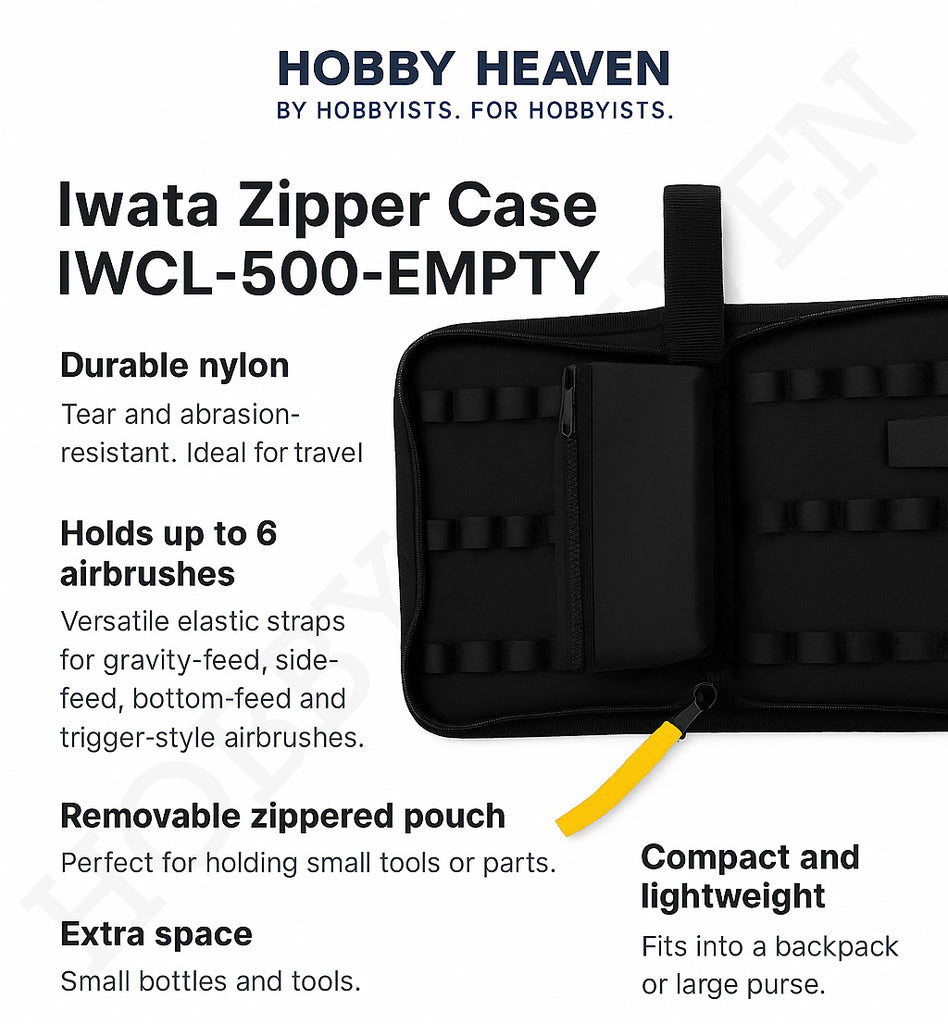 HOBBY HEAVEN
BY HOBBYISTS. FOR HOBBYISTS.

Iwata Zipper Case IWCL-500-EMPTY

Durable nylon
Tear and abrasion-resistant. Ideal for travel

Holds up to 6 airbrushes
Versatile elastic straps for gravity-feed, side-feed, bottom-feed and trigger-style airbrushes.

Removable zippered pouch
Perfect for holding small tools or parts.

Extra space
Small bottles and tools.

Compact and lightweight
Fits into a backpack or large purse.

HOBBY HEAVEN