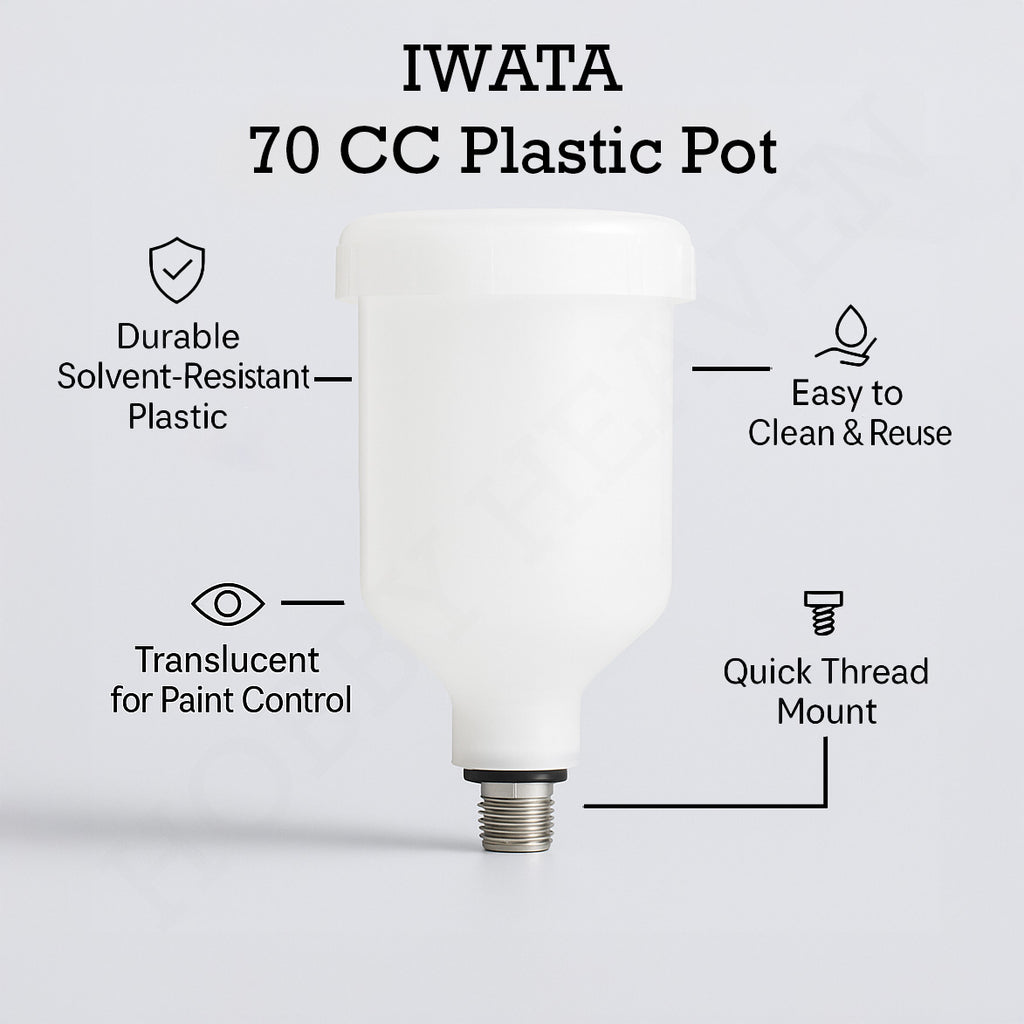 IWATA
70 CC Plastic Pot

Durable
Solvent-Resistant
Plastic

Easy to
Clean & Reuse

Translucent
for Paint Control

Quick Thread
Mount

HOBBY HEAVEN