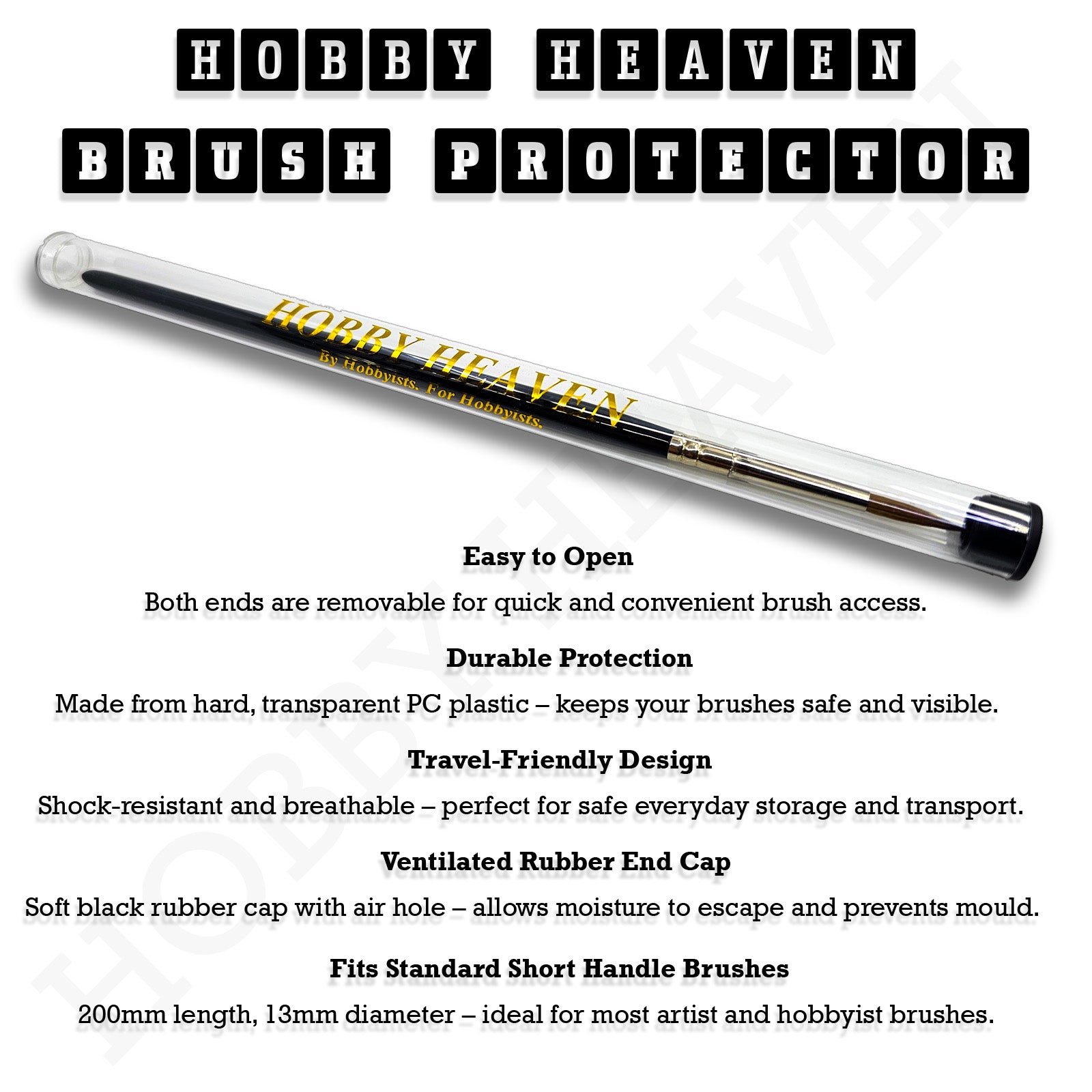 HOBBY HEAVEN
BRUSH PROTECTOR

HOBBY HEAVEN
By Hobbyists. For Hobbyists.

HOBBY HEAVEN

Easy to Open
Both ends are removable for quick and convenient brush access.

Durable Protection
Made from hard, transparent PC plastic – keeps your brushes safe and visible.

Travel-Friendly Design
Shock-resistant and breathable – perfect for safe everyday storage and transport.

Ventilated Rubber End Cap
Soft black rubber cap with air hole – allows moisture to escape and prevents mould.

Fits Standard Short Handle Brushes
200mm length, 13mm diameter – ideal for most artist and hobbyist brushes.