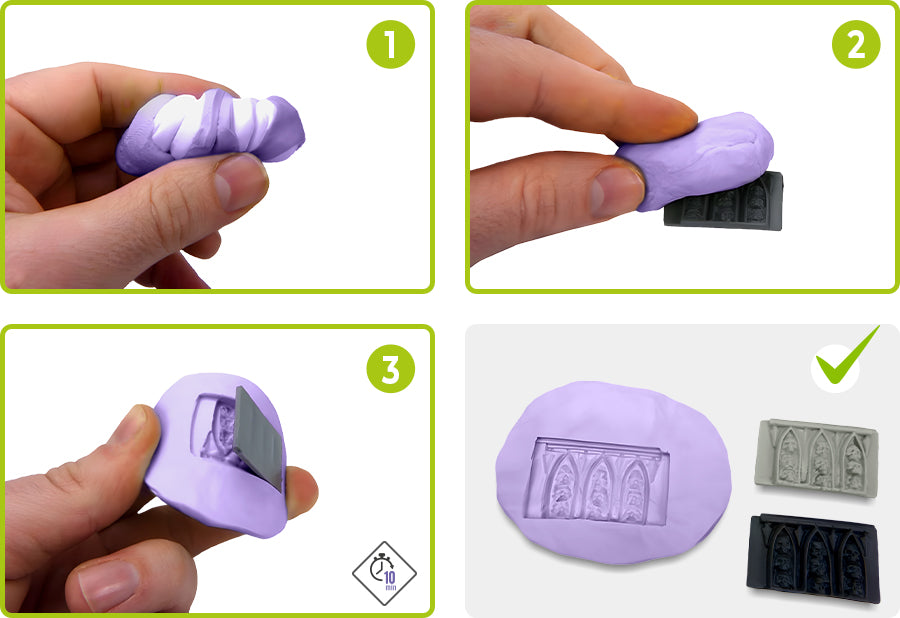 1

2

3

10
min