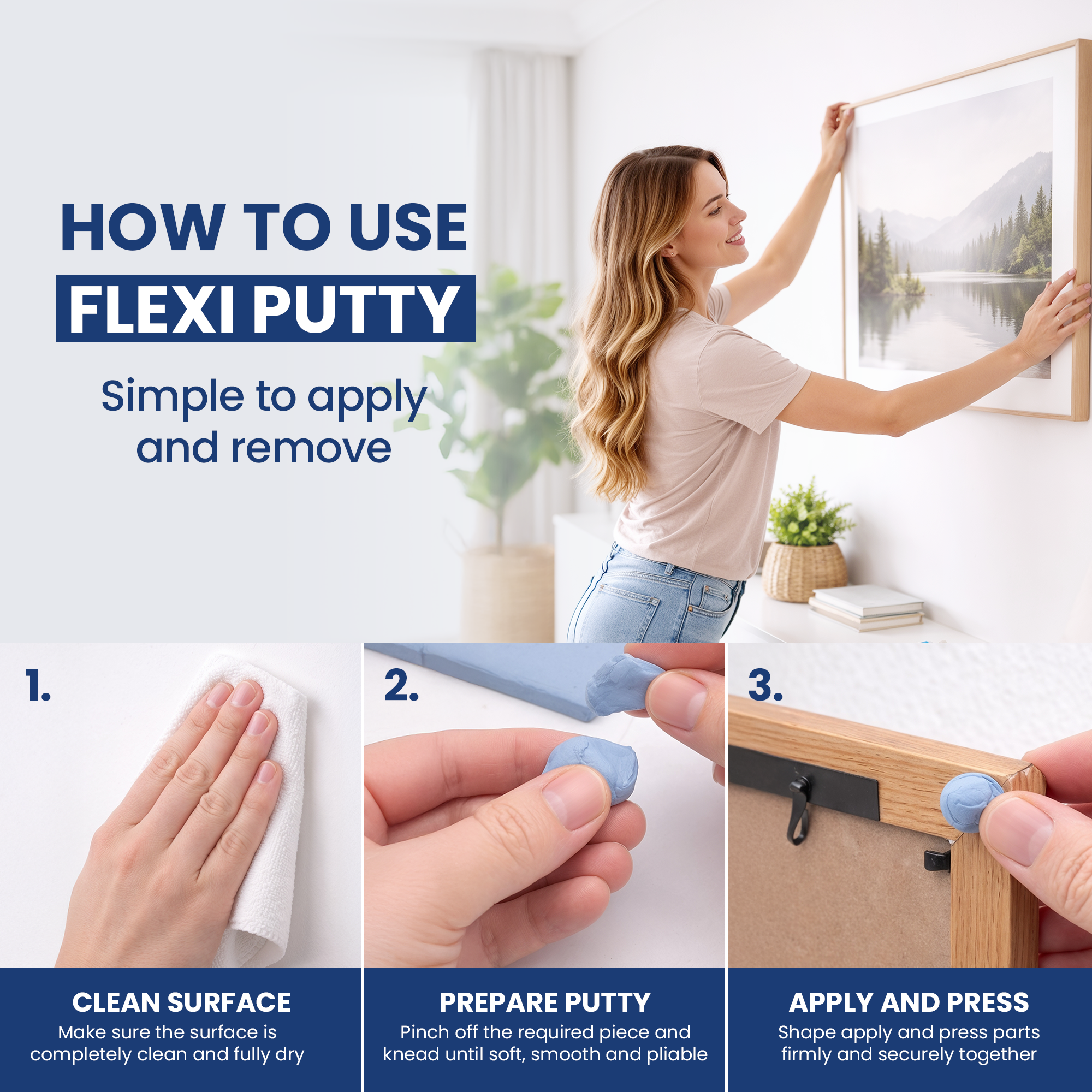 HOW TO USE
FLEXI PUTTY

Simple to apply and remove

1.

CLEAN SURFACE
Make sure the surface is completely clean and fully dry

2.

PREPARE PUTTY
Pinch off the required piece and knead until soft, smooth and pliable

3.

APPLY AND PRESS
Shape apply and press parts firmly and securely together