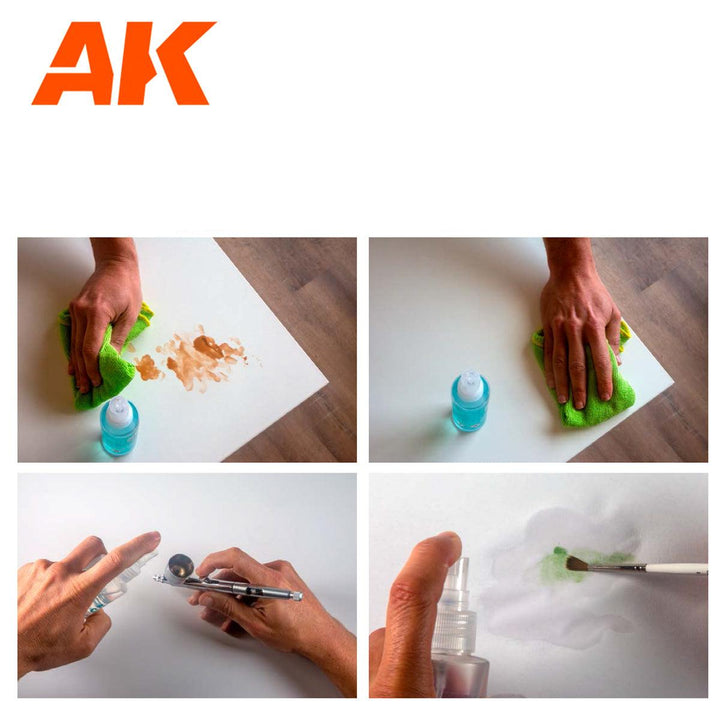 AK