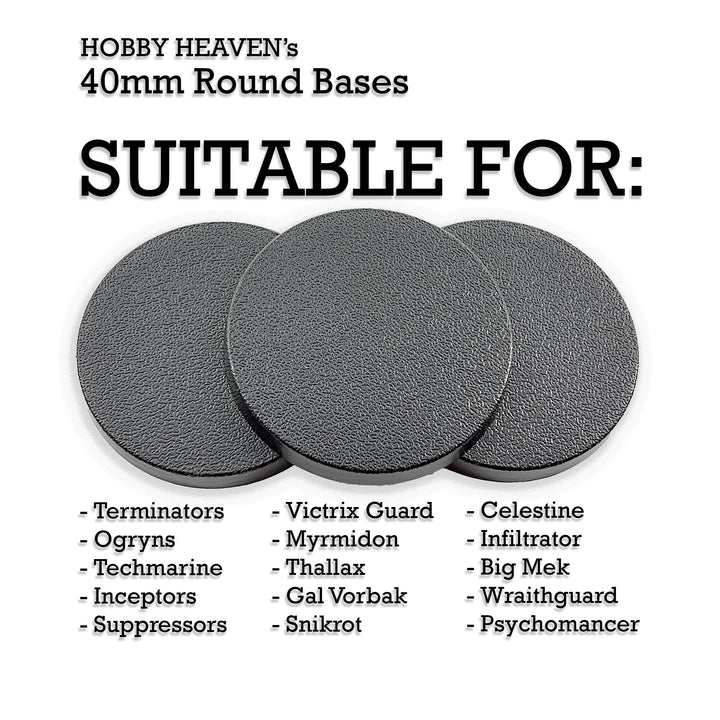 HOBBY HEAVEN's
40mm Round Bases

SUITABLE FOR:

- Terminators
- Ogryns
- Techmarine
- Inceptors
- Suppressors

- Victrix Guard
- Myrmidon
- Thallax
- Gal Vorbak
- Snikrot

- Celestine
- Infiltrator
- Big Mek
- Wraithguard
- Psychomancer