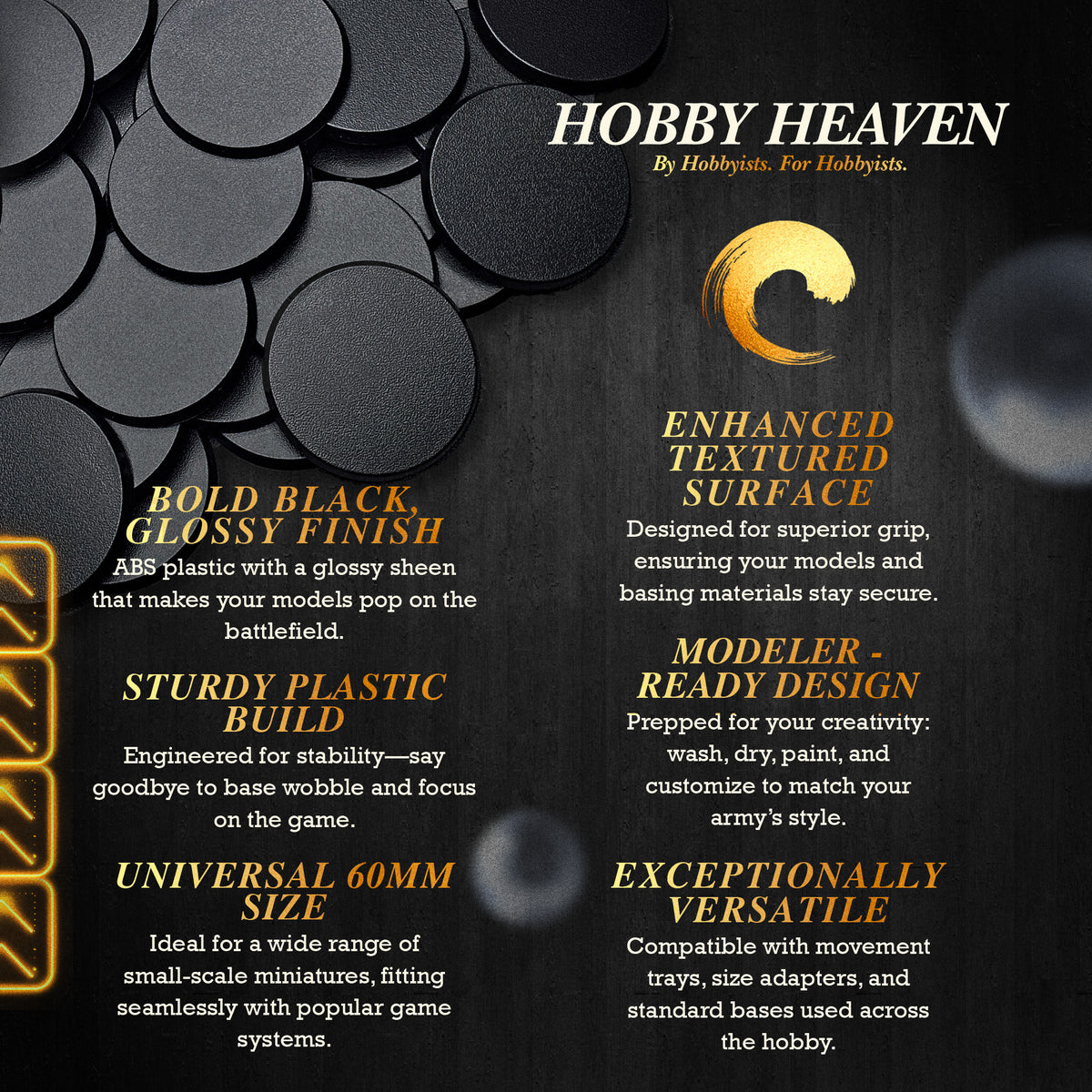 HOBBY HEAVEN
By Hobbyists. For Hobbyists.

BOLD BLACK, GLOSSY FINISH
ABS plastic with a glossy sheen that makes your models pop on the battlefield.

STURDY PLASTIC BUILD
Engineered for stability—say goodbye to base wobble and focus on the game.

UNIVERSAL 60MM SIZE
Ideal for a wide range of small-scale miniatures, fitting seamlessly with popular game systems.

ENHANCED TEXTURED SURFACE
Designed for superior grip, ensuring your models and basing materials stay secure.

MODELER - READY DESIGN
Prepped for your creativity: wash, dry, paint, and customize to match your army's style.

EXCEPTIONALLY VERSATILE
Compatible with movement trays, size adapters, and standard bases used across the hobby.